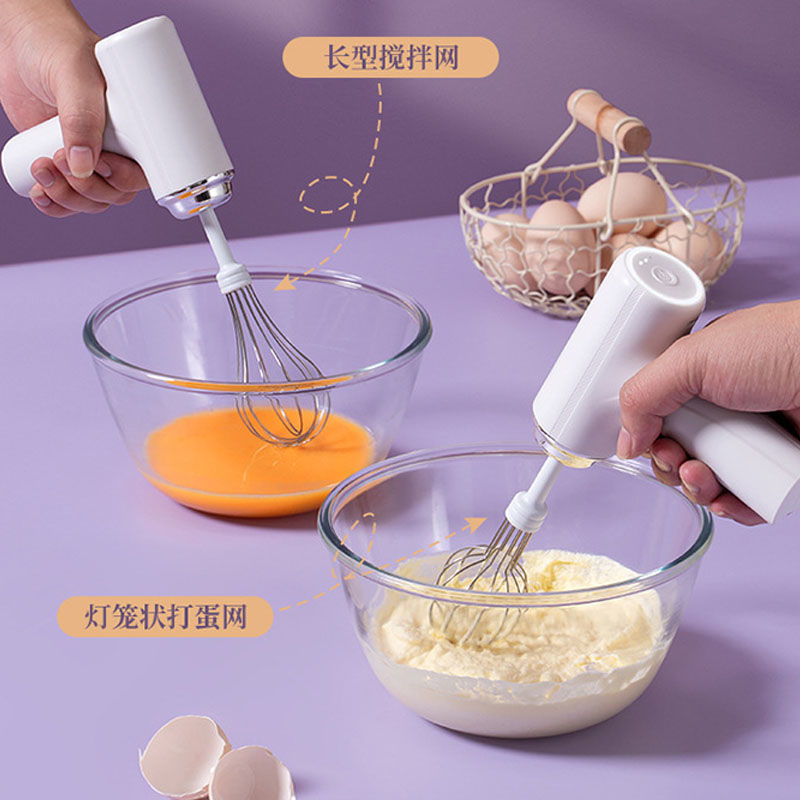 长型搅拌网

灯笼状打蛋网